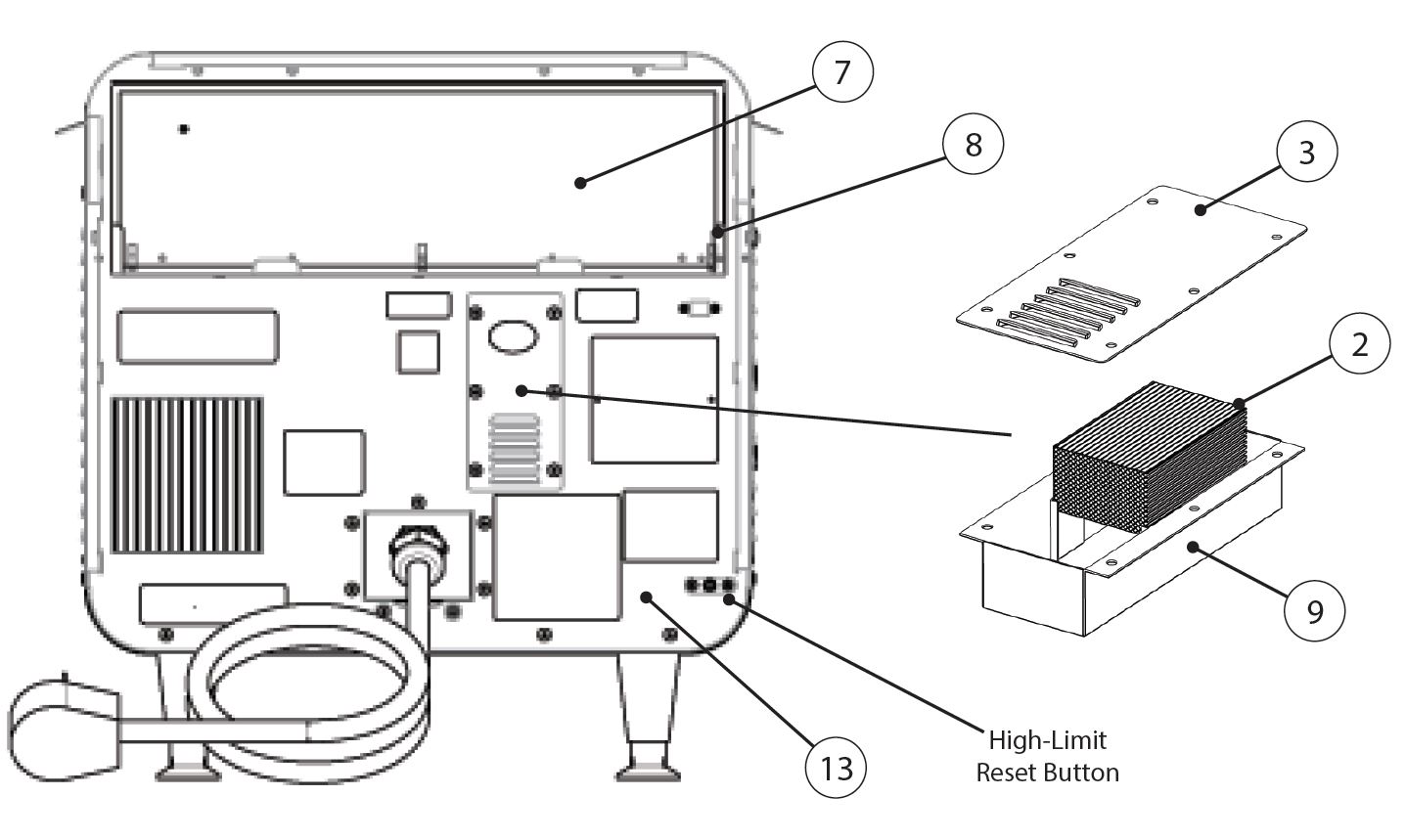 7
8
3
2
9
13
High-Limit
Reset Button